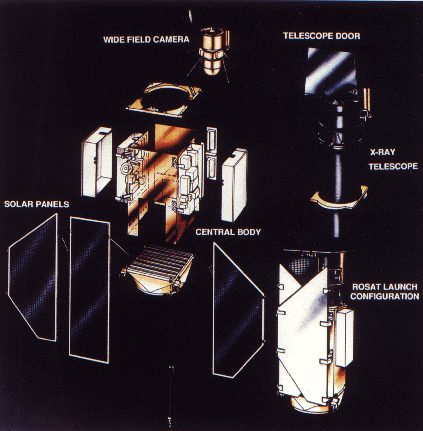 WIDE FIELD CAMERA

TELESCOPE DOOR

X-RAY TELESCOPE

SOLAR PANELS

CENTRAL BODY

ROSAT LAUNCH CONFIGURATION